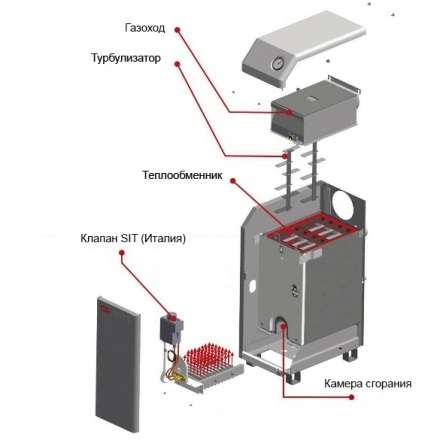 Газоход

Турбулизатор

Теплообменник

Клапан SIT (Италия)

Камера сгорания